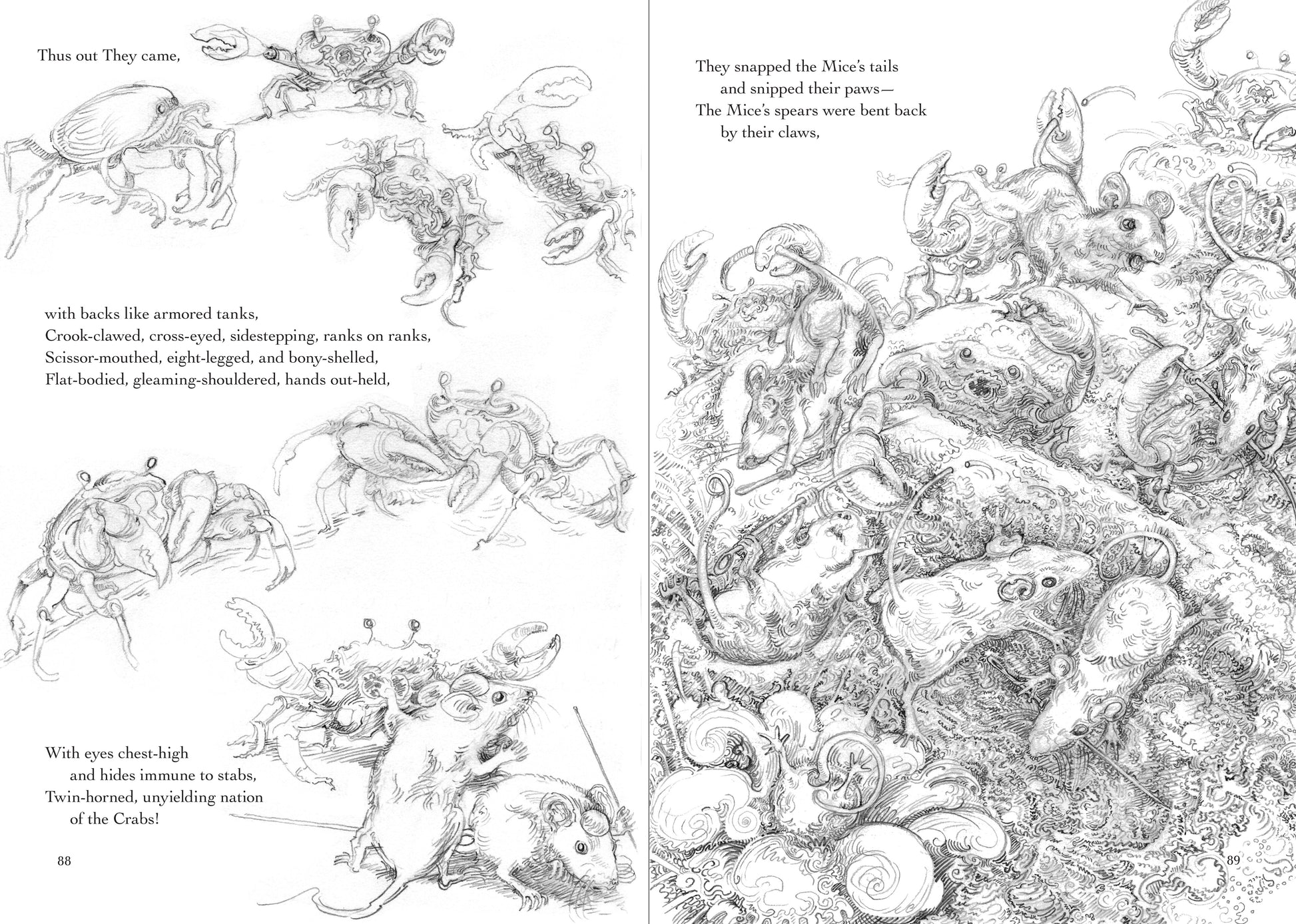 Thus out They came,

with backs like armored tanks,
Crook-clawed, cross-eyed, sidestepping, ranks on ranks,
Scissor-mouthed, eight-legged, and bony-shelled,
Flat-bodied, gleaming-shouldered, hands out-held,

With eyes chest-high
and hides immune to stabs,
Twin-horned, unyielding nation
of the Crabs!

88

They snapped the Mice's tails
and snipped their paws—
The Mice's spears were bent back
by their claws,

89